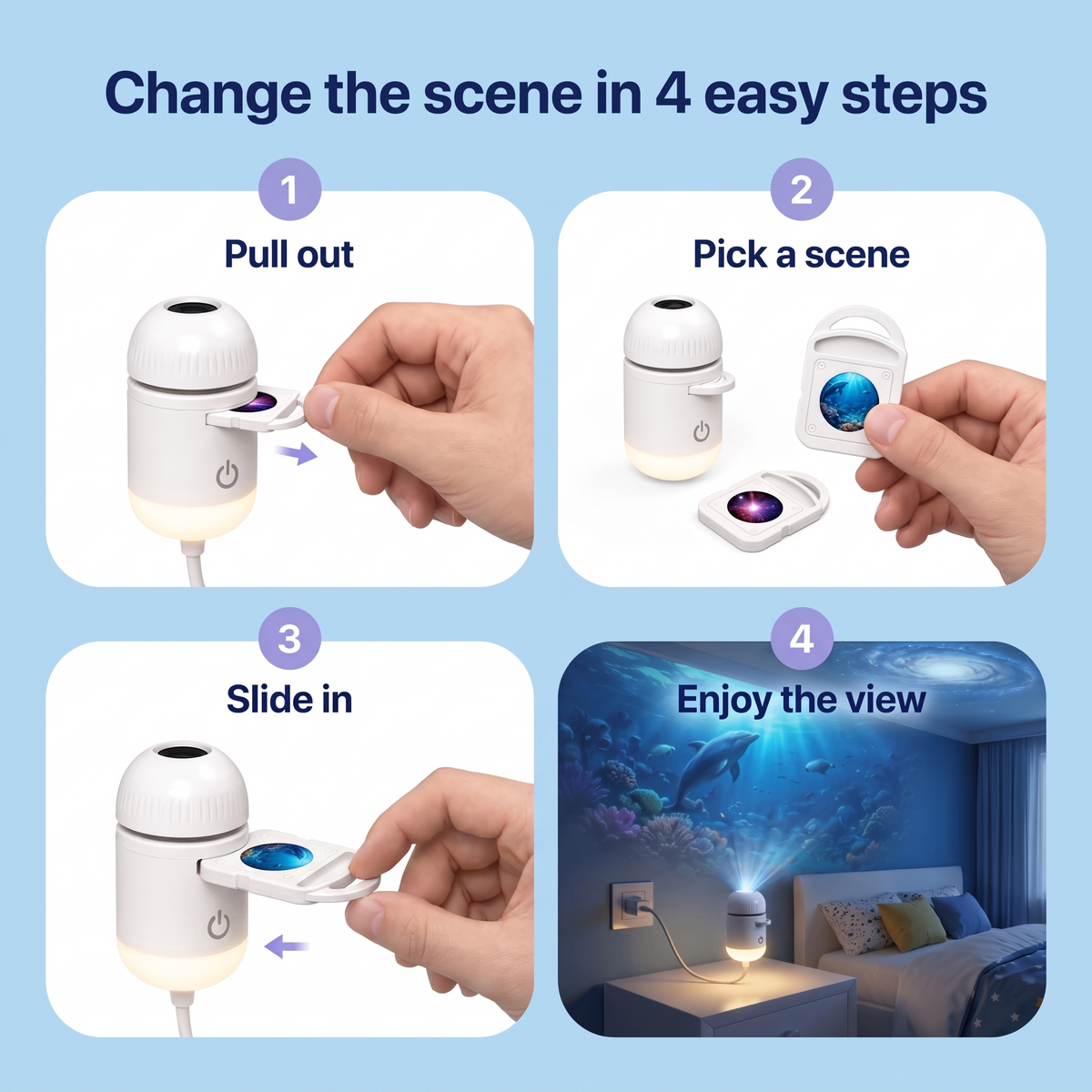 Change the scene in 4 easy steps

1

Pull out

2

Pick a scene

3

Slide in

4

Enjoy the view